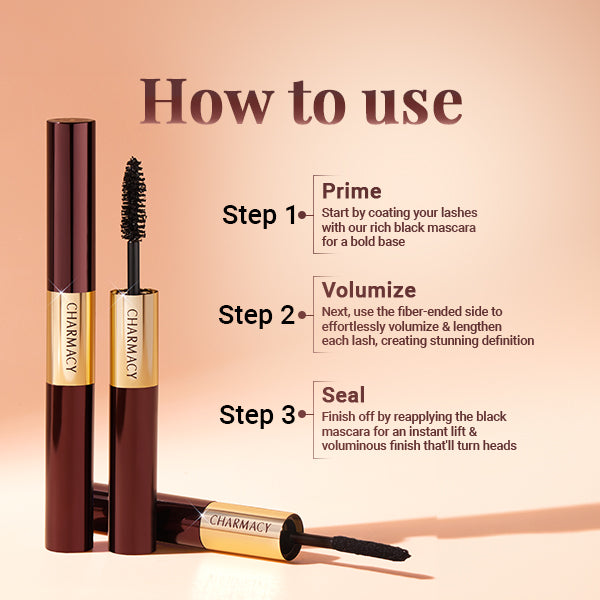 How to use

Step 1
Prime
Start by coating your lashes with our rich black mascara for a bold base

Step 2
Volumize
Next, use the fiber-ended side to effortlessly volumize & lengthen each lash, creating stunning definition

Step 3
Seal
Finish off by reapplying the black mascara for an instant lift & voluminous finish that'll turn heads

CHARMACY
CHARMACY
CHARMACY